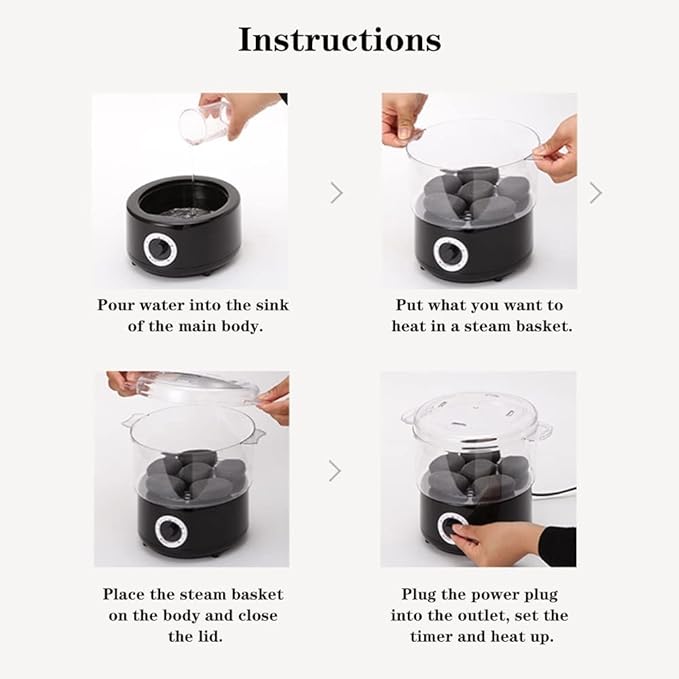 Instructions

Pour water into the sink of the main body.

Put what you want to heat in a steam basket.

Place the steam basket on the body and close the lid.

Plug the power plug into the outlet, set the timer and heat up.